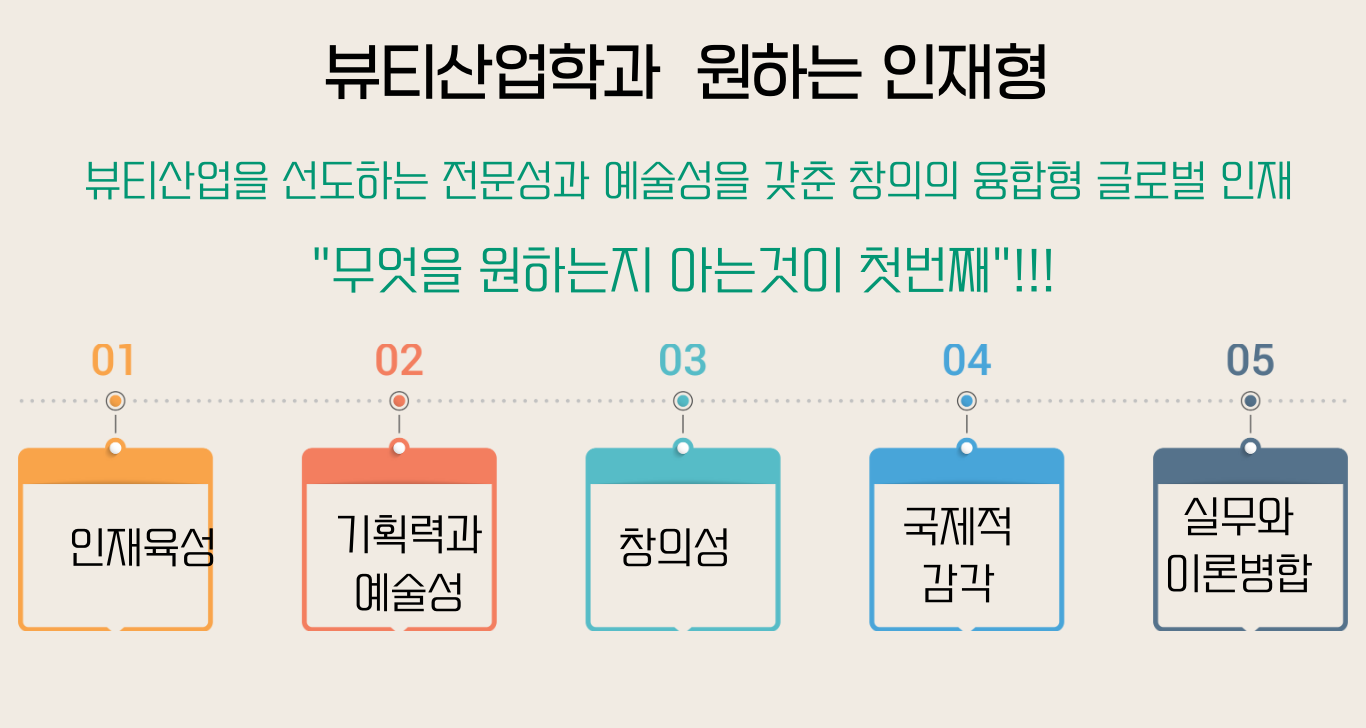 뷰티산업학과 원하는 인재형

뷰티산업을 선도하는 전문성과 예술성을 갖춘 창의의 융합형 글로벌 인재

"무엇을 원하는지 아는것이 첫번째"!!!

01

인재육성

02

기획력과
예술성

03

창의성

04

국제적
감각

05

실무와
이론병합